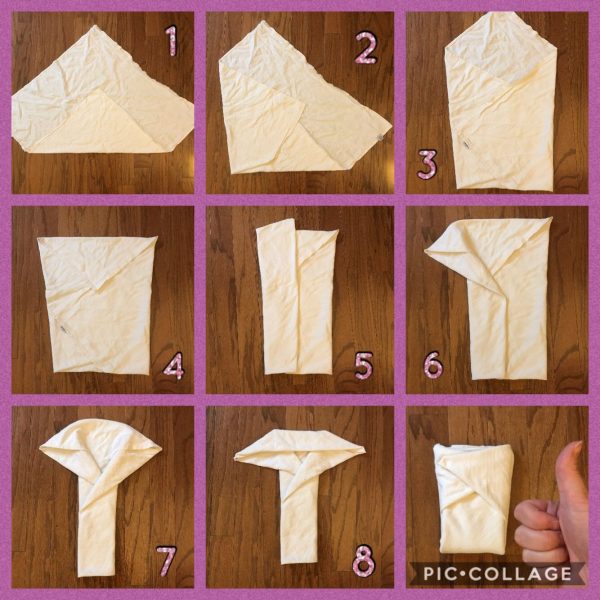 1

2

3

4

5

6

7

8

PIC•COLLAGE